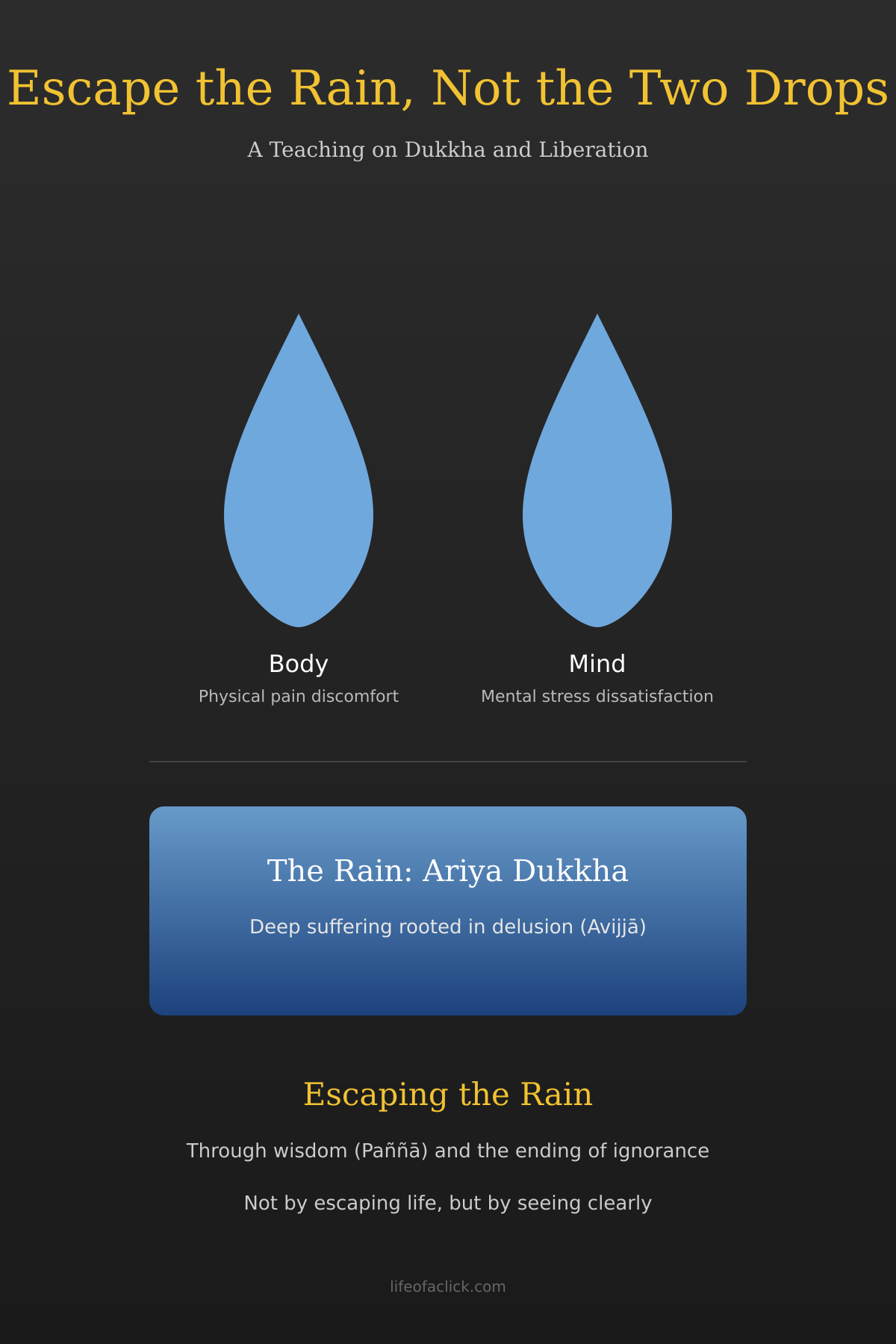 Escape the Rain, Not the Two Drops

A Teaching on Dukkha and Liberation

Body
Physical pain discomfort

Mind
Mental stress dissatisfaction

The Rain: Ariya Dukkha

Deep suffering rooted in delusion (Avijjā)

Escaping the Rain

Through wisdom (Paññā) and the ending of ignorance

Not by escaping life, but by seeing clearly

lifeofaclick.com